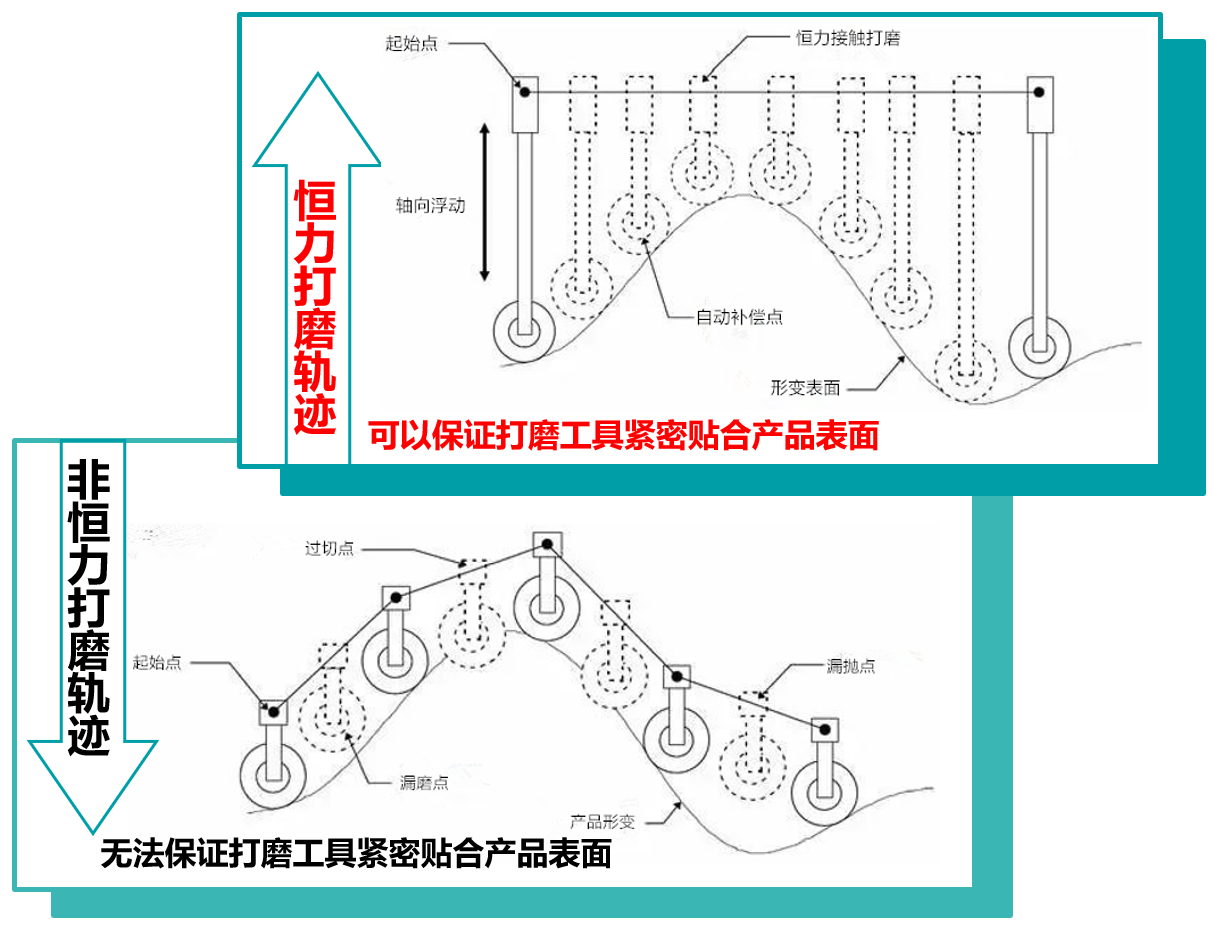 恒力打磨轨迹

起始点
恒力接触打磨
轴向浮动
自动补偿点
形变表面

可以保证打磨工具紧密贴合产品表面

非恒力打磨轨迹

过切点
起始点
漏抛点
漏磨点
产品形变

无法保证打磨工具紧密贴合产品表面